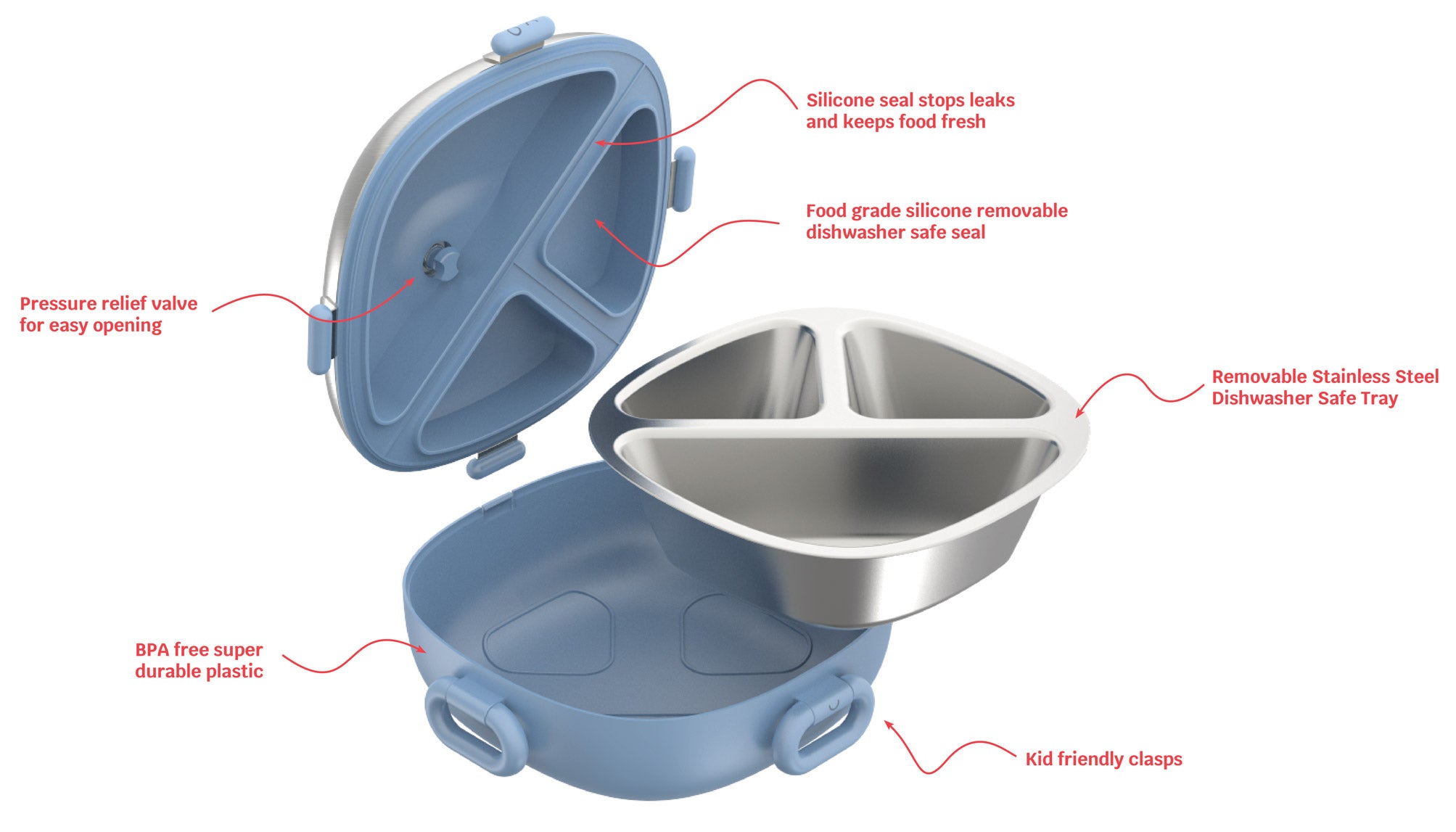 Silicone seal stops leaks and keeps food fresh

Food grade silicone removable dishwasher safe seal

Pressure relief valve for easy opening

Removable Stainless Steel Dishwasher Safe Tray

BPA free super durable plastic

Kid friendly clasps