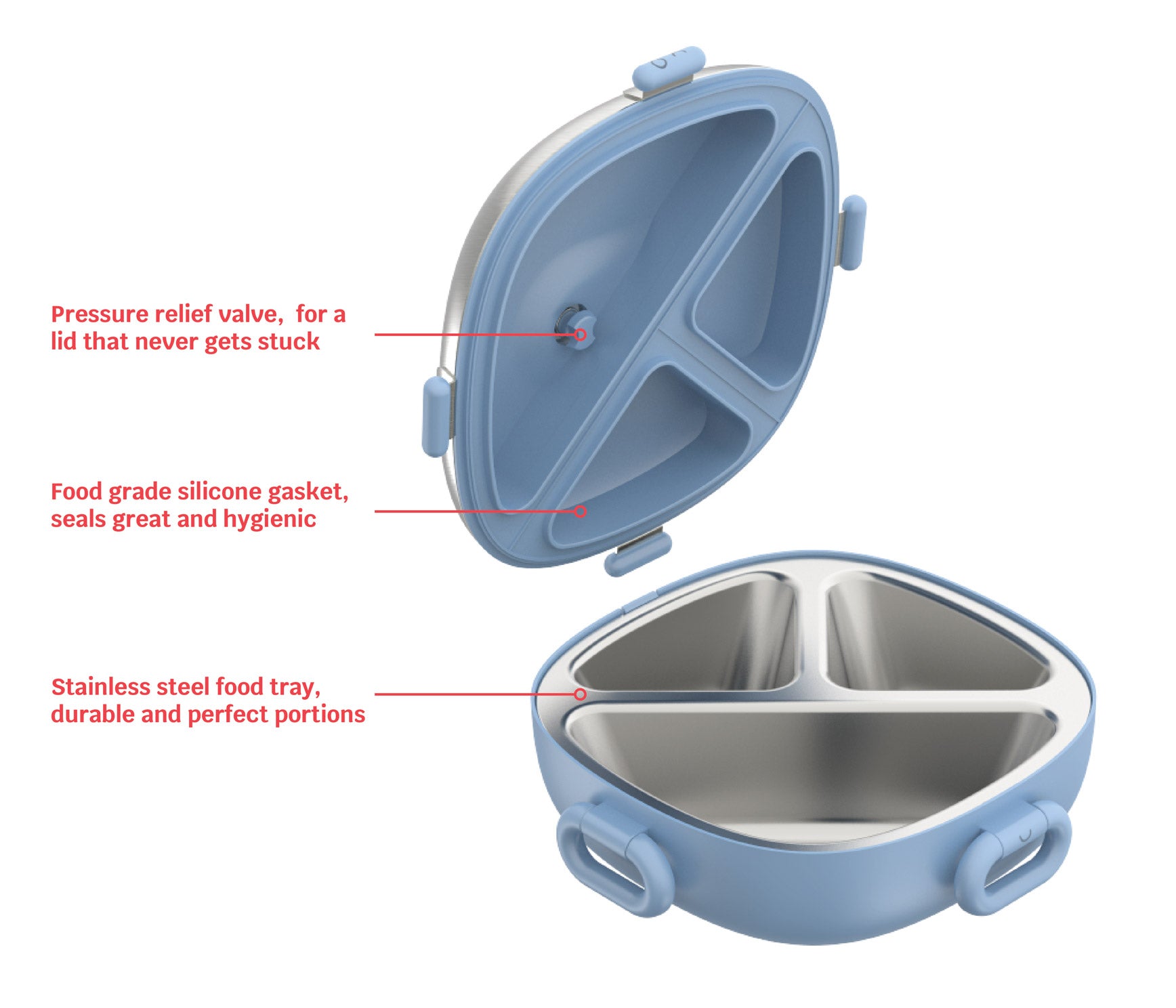 Pressure relief valve,  for a lid that never gets stuck

Food grade silicone gasket, seals great and hygienic

Stainless steel food tray, durable and perfect portions